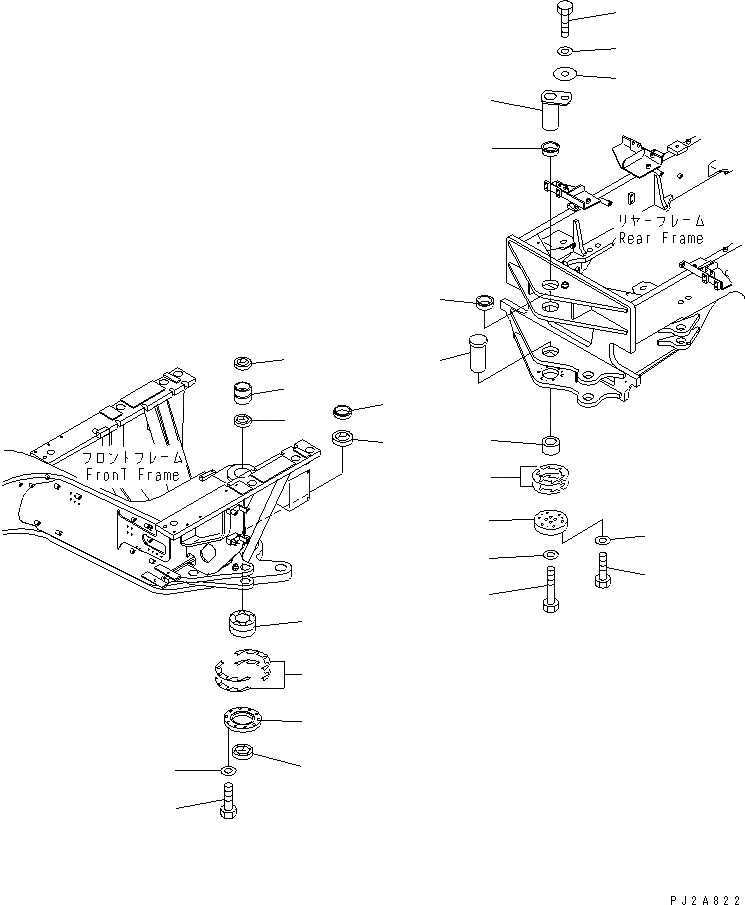 リヤーフレーム
Rear Frame

フロントフレーム
FronT Frame

PJ2A822