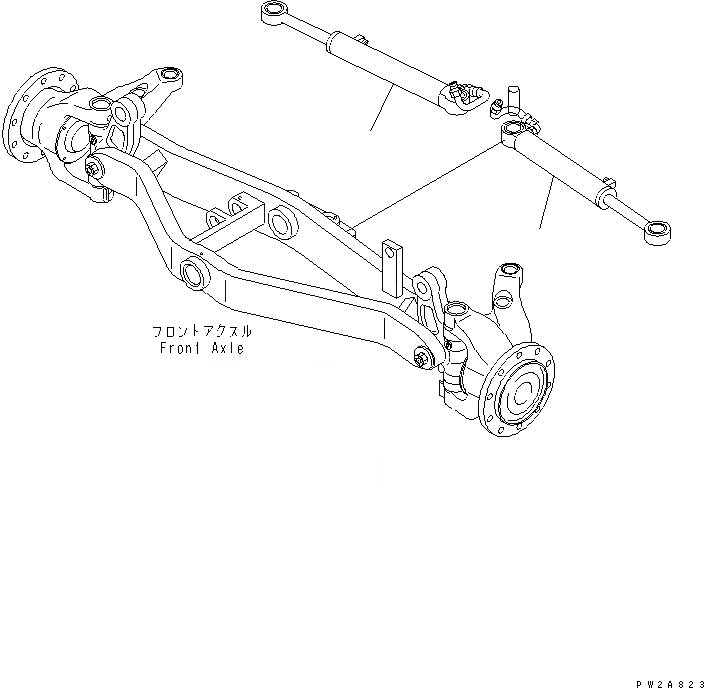 フロントアクスル
Front Axle

PW2A823