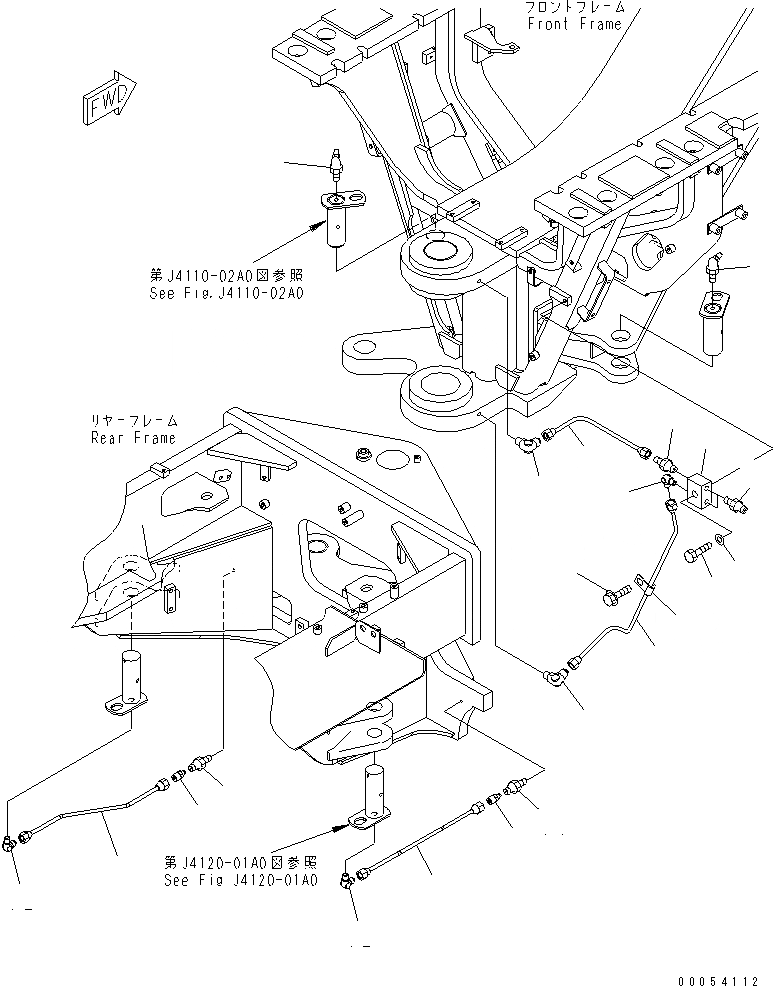 フロントフレーム
Front Frame

FWD

第J4110-02A0図参照
See Fig.J4110-02A0

リヤーフレーム
Rear Frame

第J4120-01A0図参照
See Fig J4120-01A0

00054112