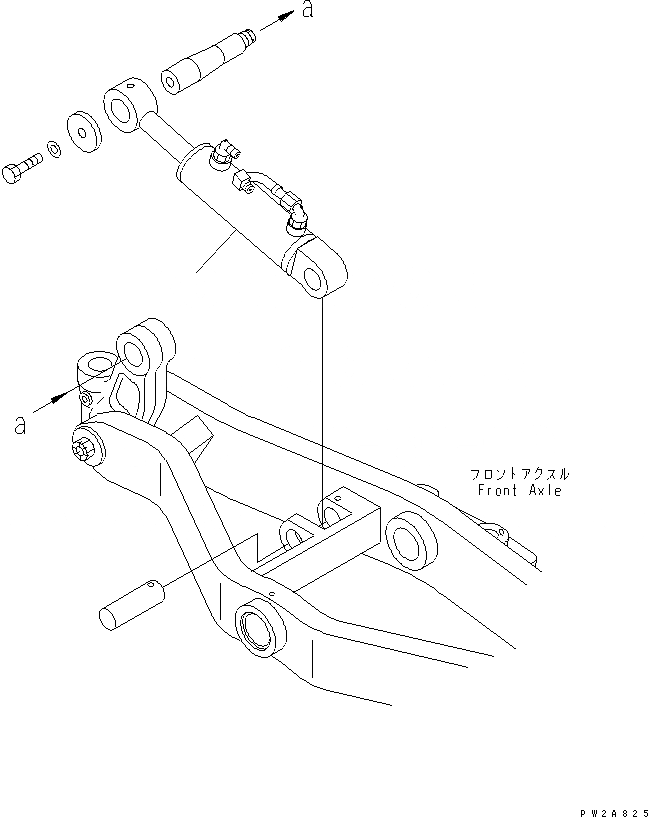 a

a

フロントアクスル
Front Axle

PW2A825