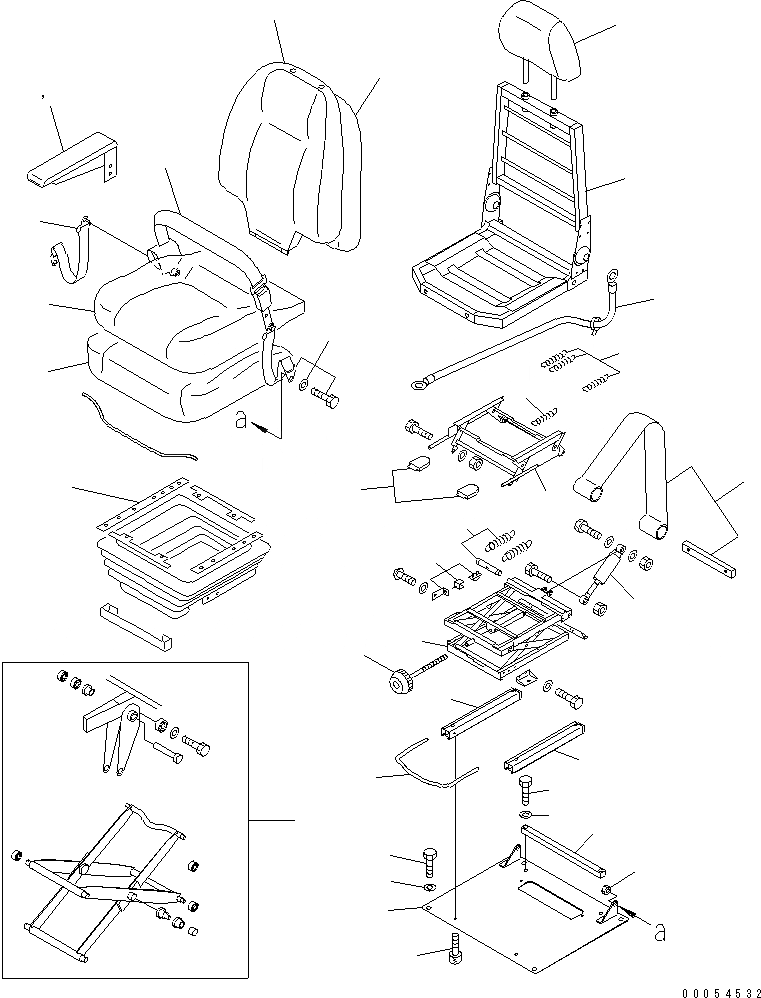 a

a

00054532