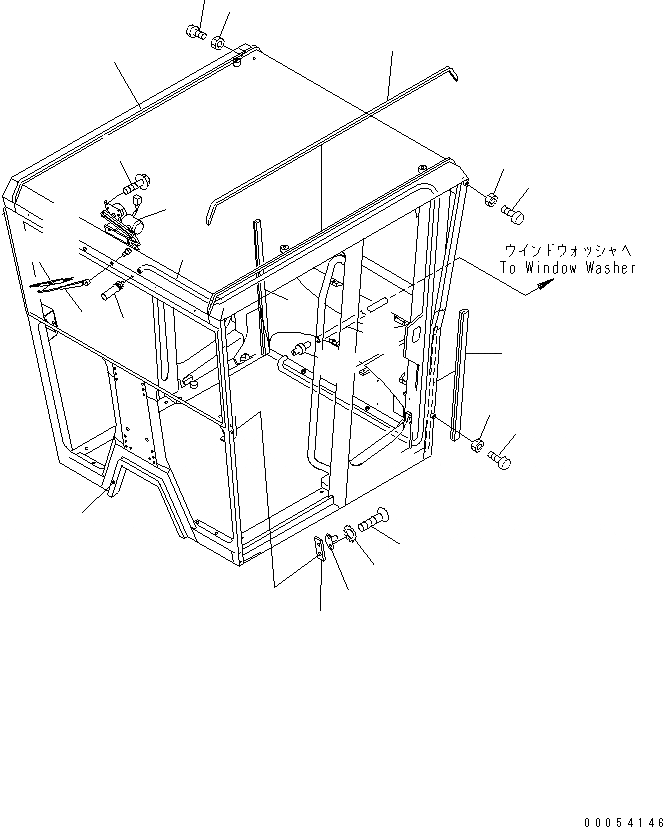 ウインドウォッシャへ
To Window Washer

00054146