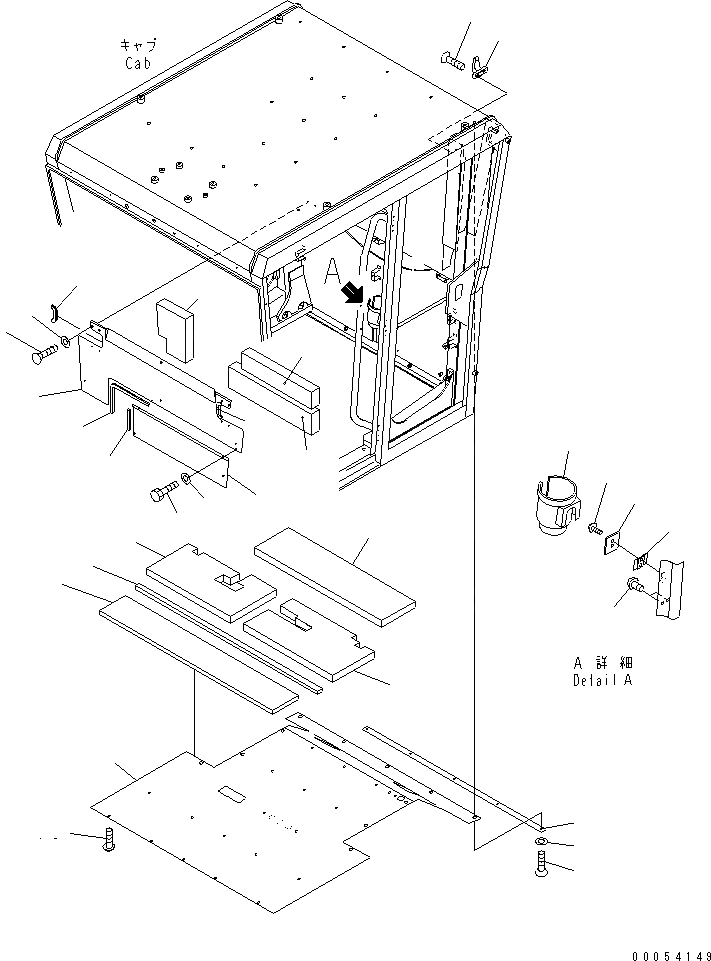 キャブ
Cab

A

A 詳細
Detail A

00054149