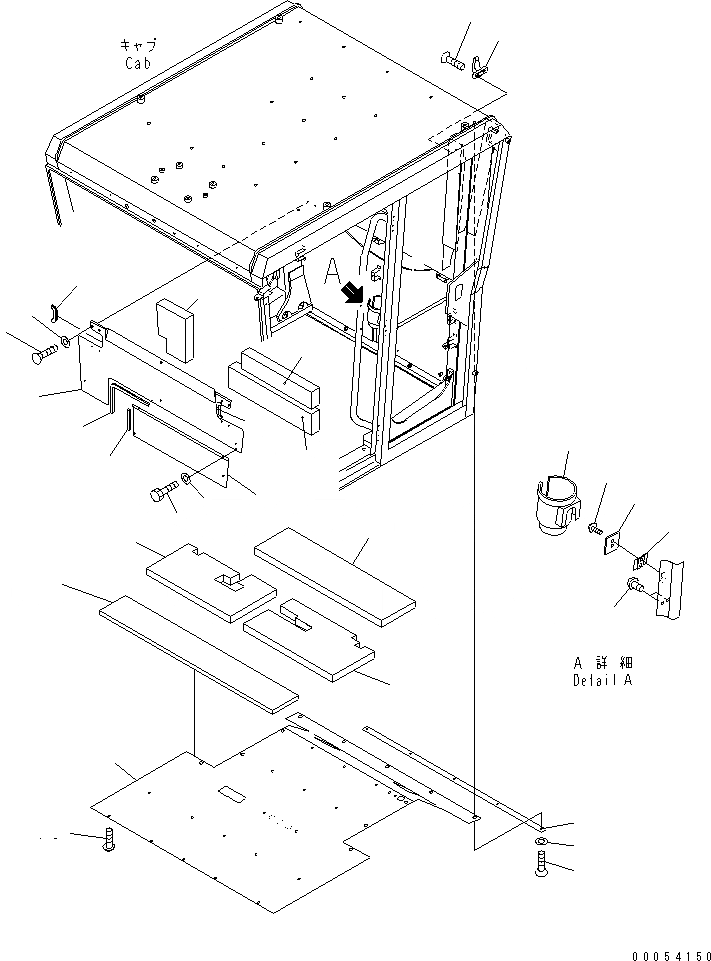 キャブ
Cab

A

A 詳細
Detail A

00054150