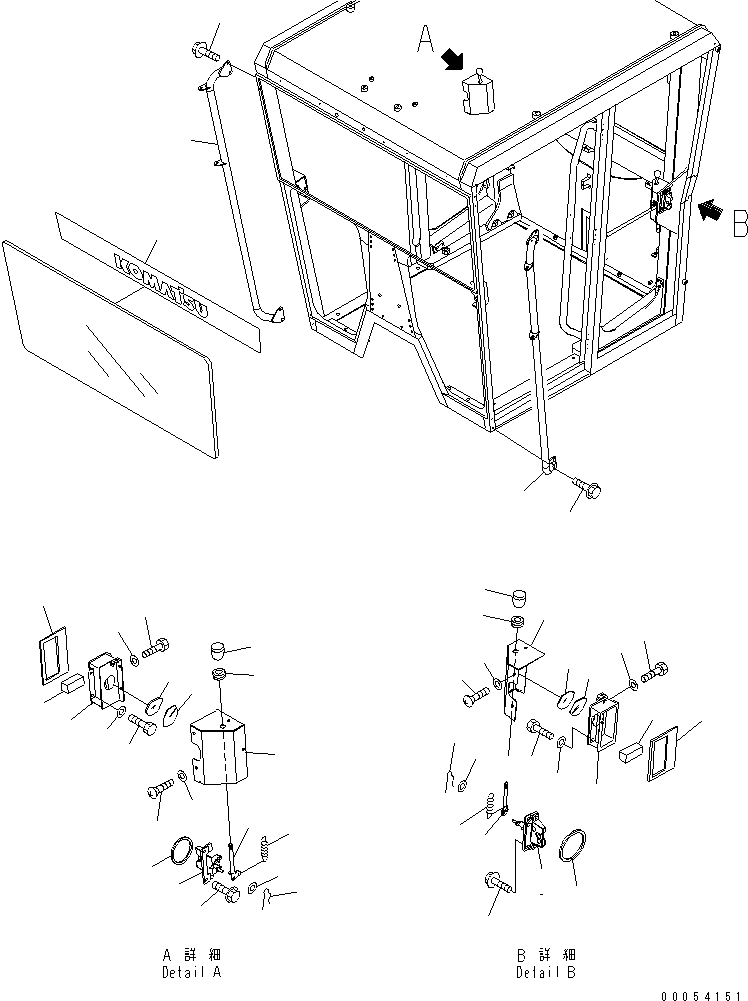 A

B

KOMATSU

A 詳 細
Detail A

B 詳 細
Detail B

00054151