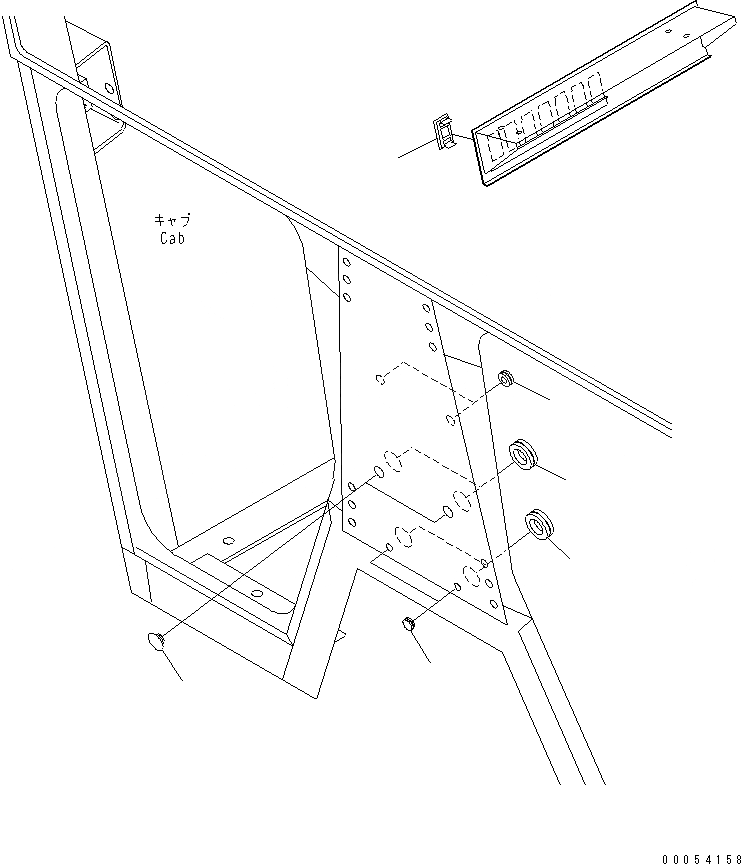 キャブ
Cab

00054158