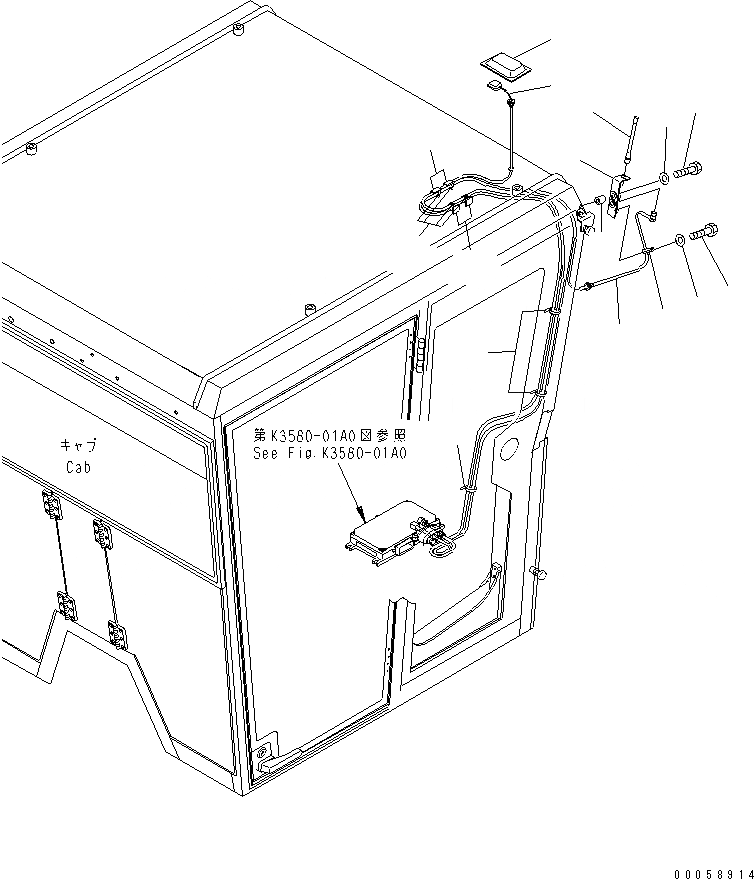 キャブ
Cab

第K3560-01A0図参照
See Fig.K3560-01A0

00058914