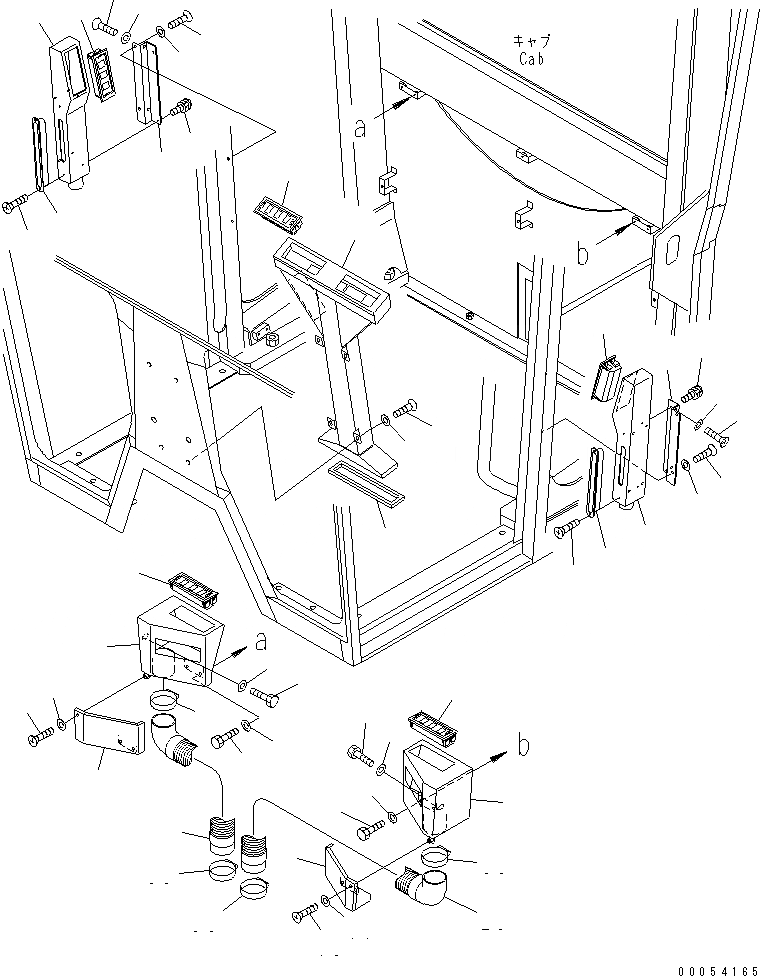 キャブ
Cab

a

b

a

b

00054165