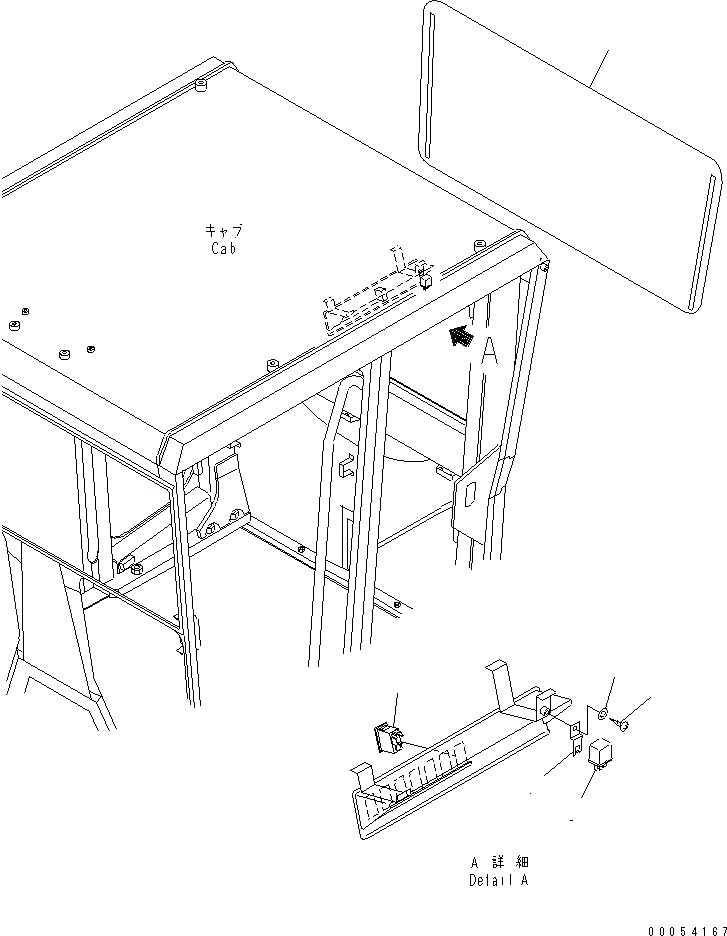 キャブ
Cab

A

A 詳細
Detail A

00054167