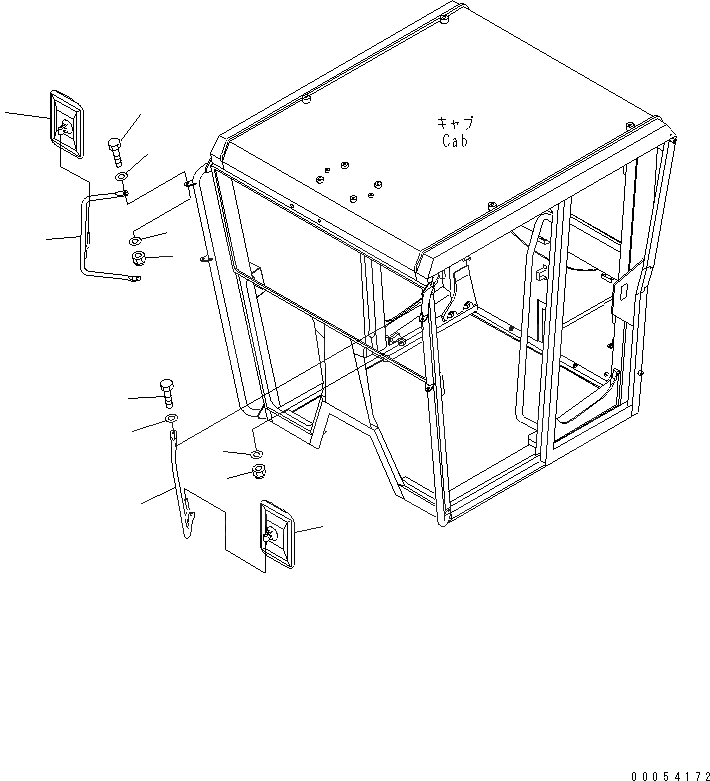 キャブ
Cab

00054172