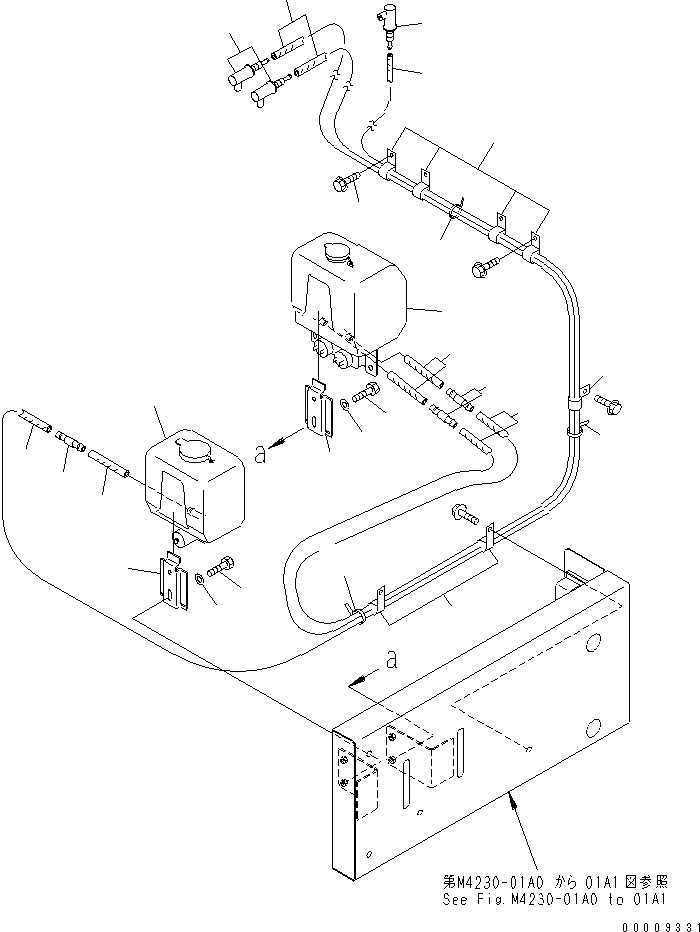 a

a

第M4230-01A0 から 01A1 図参照
See Fig.M4230-01A0 to 01A1

00009331