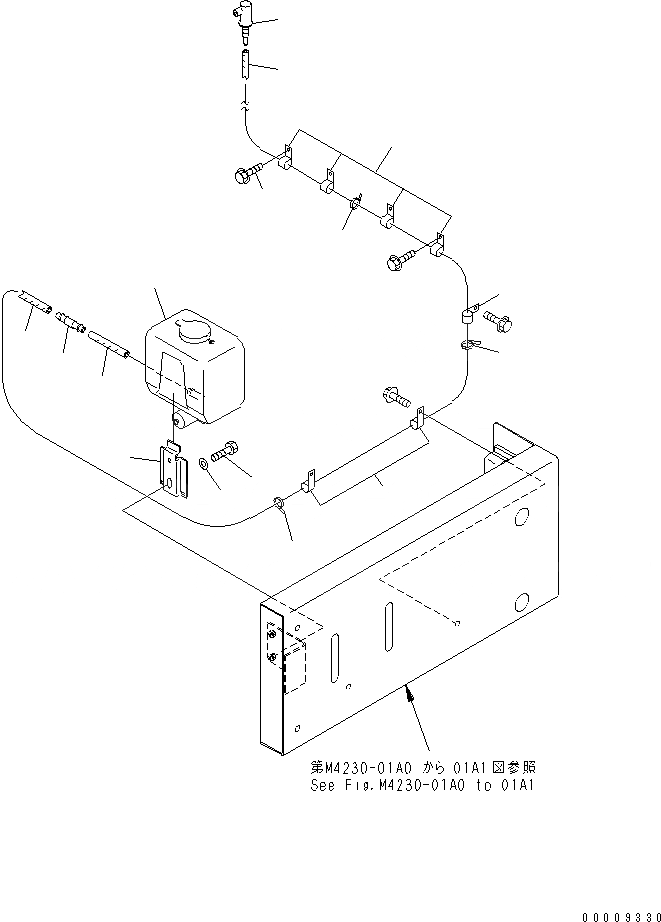 第M4230-01A0 から 01A1図参照
See Fig.M4230-01A0 to 01A1

00009330