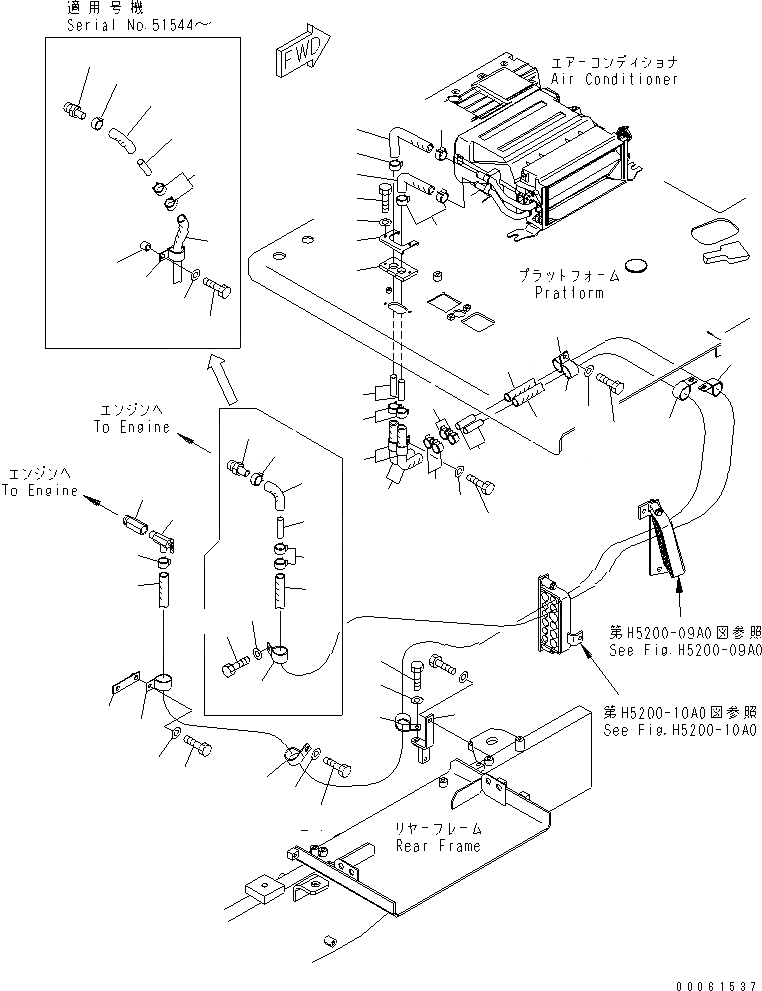 適用号機
Serial No.51544～

FWD

エアーコンディショナ
Air Conditioner

プラットフォーム
Pratform

エンジンへ
To Engine

エンジンへ
To Engine

第H5200-09A0図参照
See Fig.H5200-09A0

第H5200-10A0図参照
See Fig.H5200-10A0

リヤーフレーム
Rear Frame

00061537