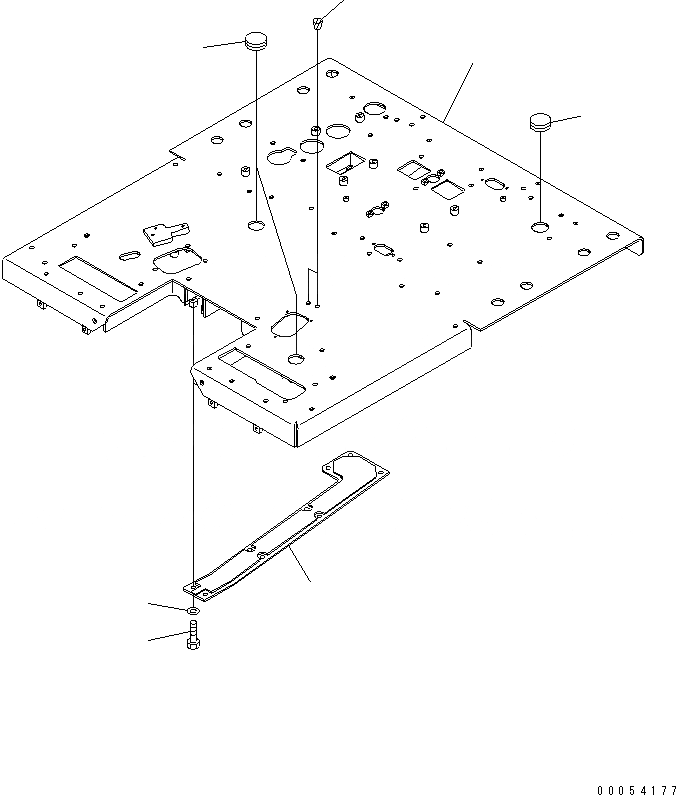 00054177