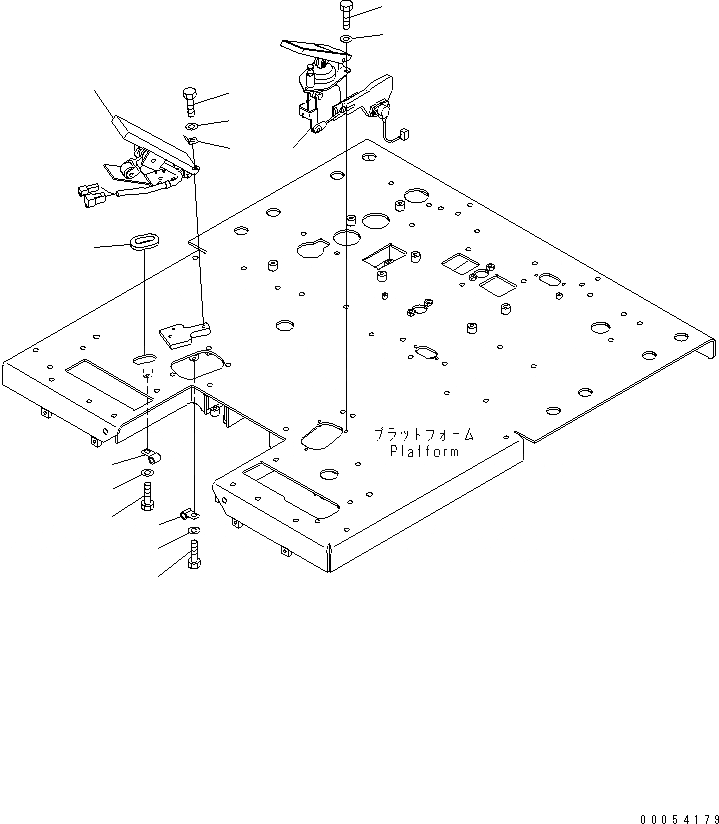 プラットフォーム
Platform

00054179