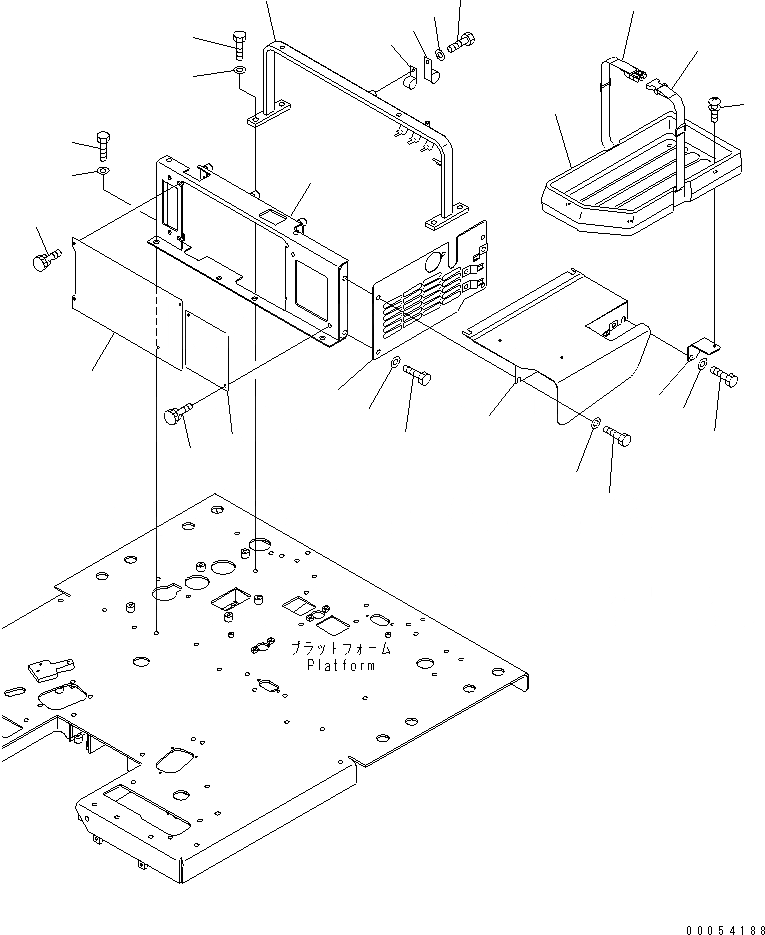 プラットフォーム
Platform

00054188