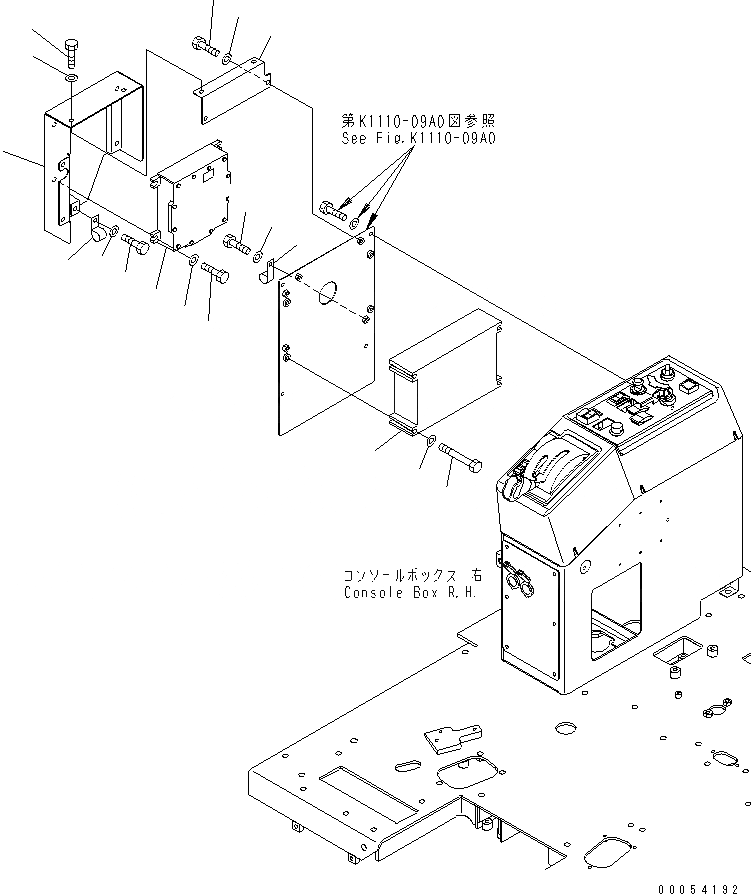 第K1110-09A0図参照
See Fig.K1110-09A0

コンソールボックス 右
Console Box R.H.

00054192