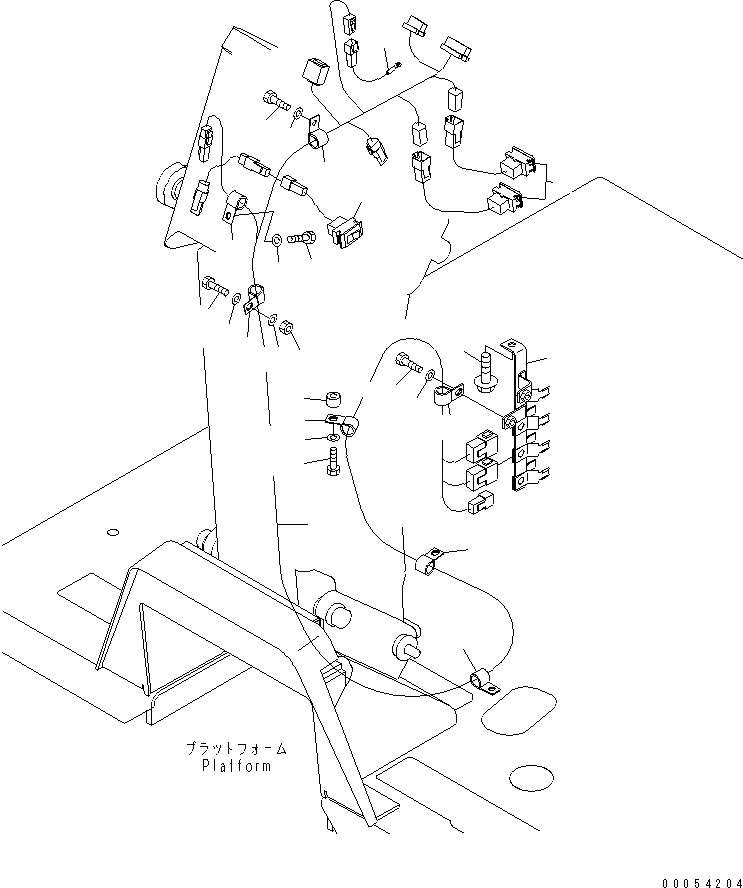 プラットフォーム
Platform

00054204