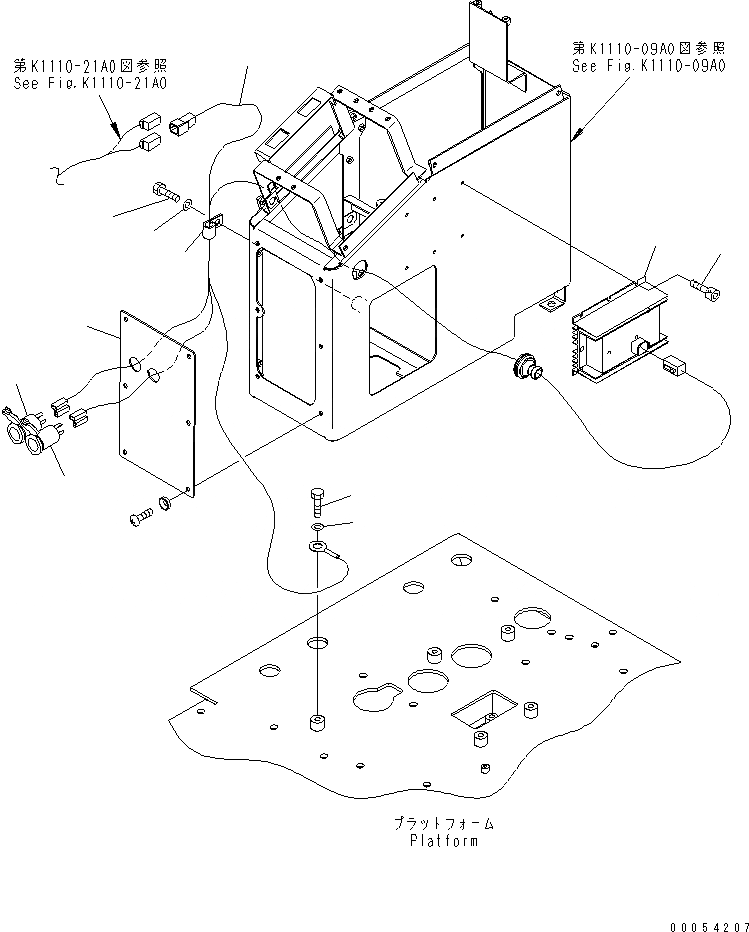 第K1110-21A0図参照
See Fig.K1110-21A0

第K1110-09A0図参照
See Fig.K1110-09A0

プラットフォーム
Platform

00054207