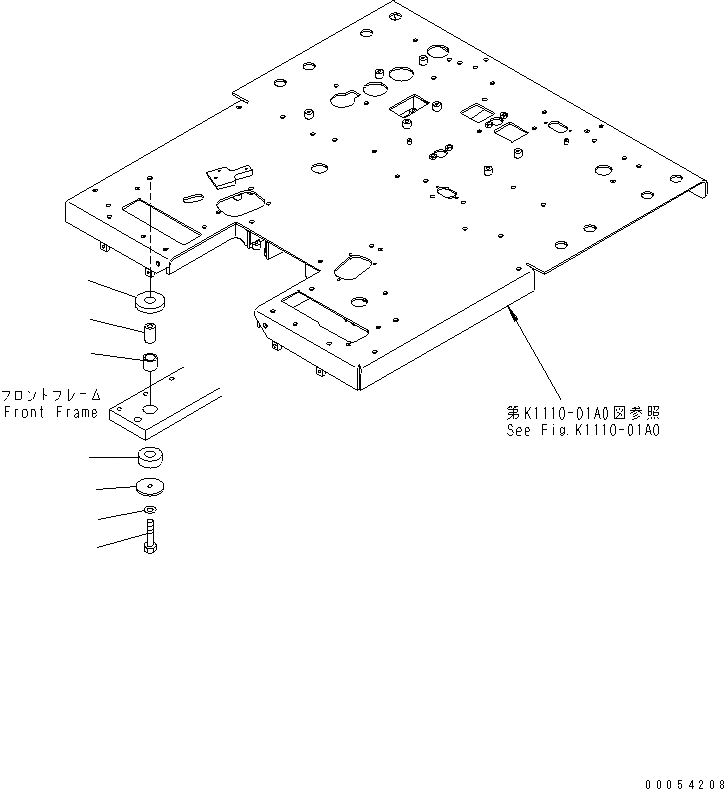 フロントフレーム
Front Frame

第K1110-01A0図参照
See Fig.K1110-01A0

00054208