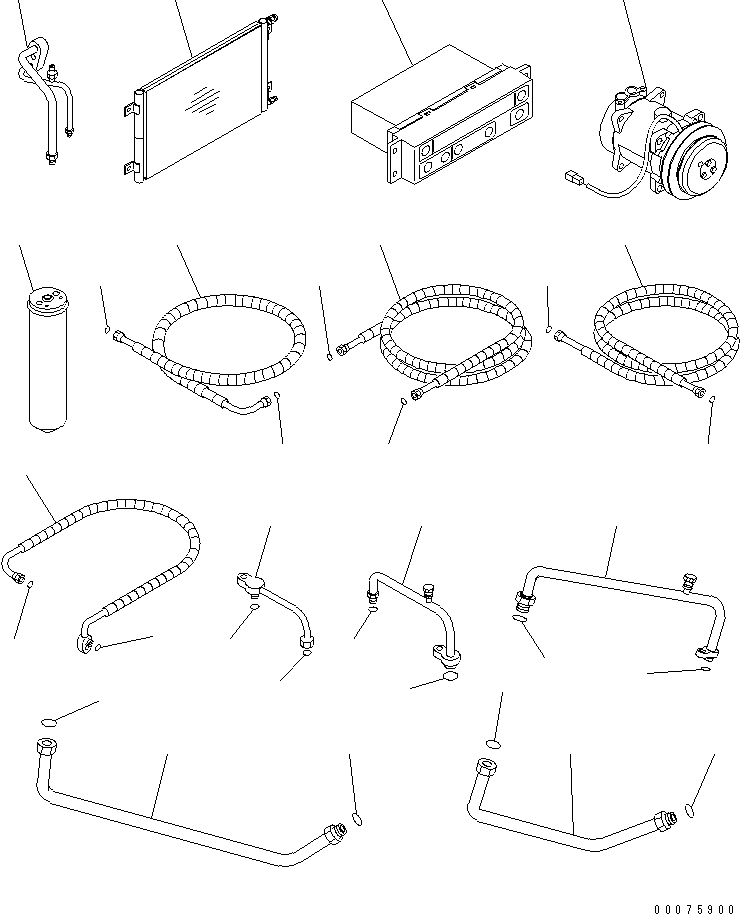 00075900