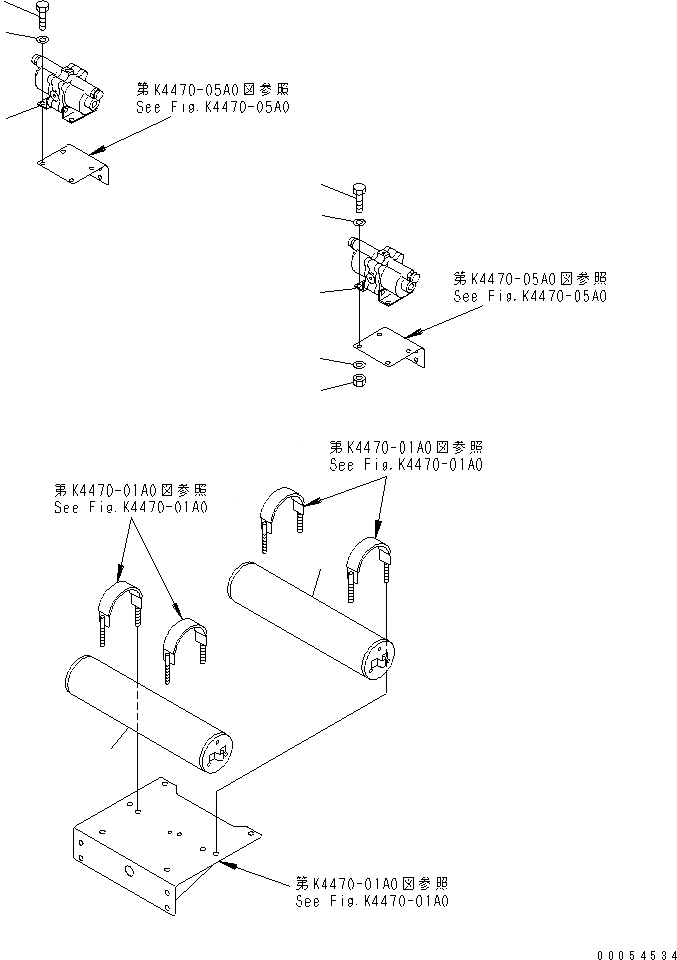 第K4470-05A0図参照
See Fig.K4470-05A0

第K4470-05A0図参照
See Fig.K4470-05A0

第K4470-01A0図参照
See Fig.K4470-01A0

第K4470-01A0図参照
See Fig.K4470-01A0

第K4470-01A0図参照
See Fig.K4470-01A0

00054534