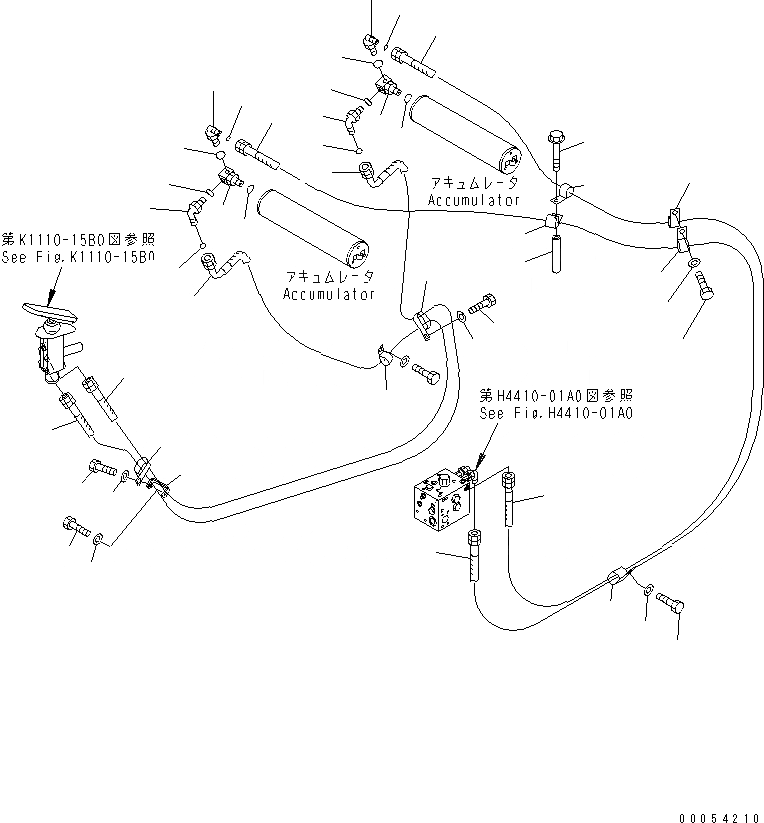 アキュムレータ
Accumulator

第K1110-15B0図参照
See Fig.K1110-15B0

アキュムレータ
Accumulator

第H4410-01A0図参照
See Fig.H4410-01A0

00054210