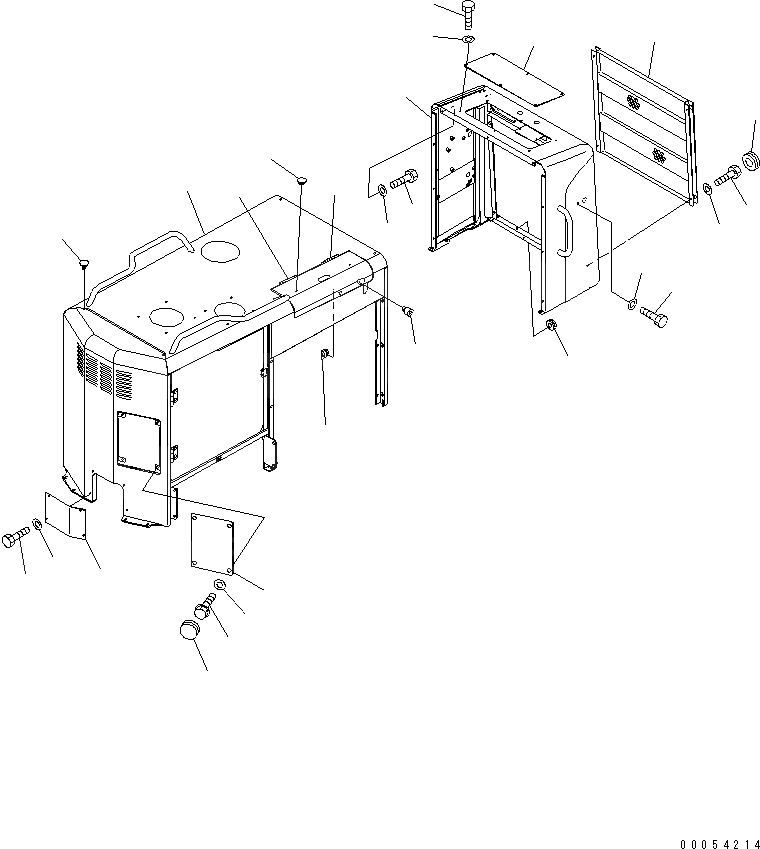 00054214