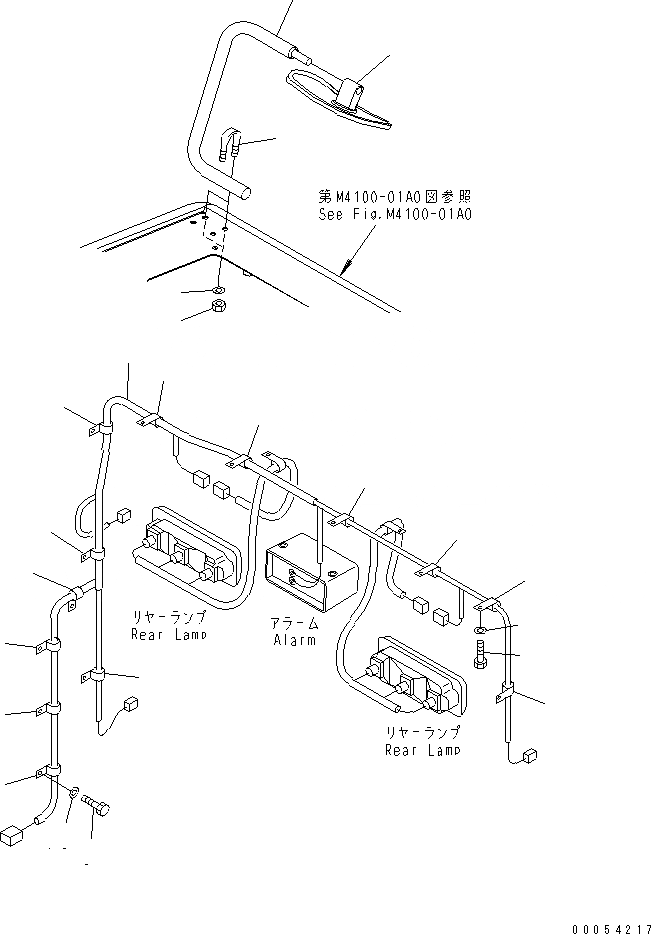 第M4100-01A0図参照
See Fig.M4100-01A0

リヤーランプ
Rear Lamp

アラーム
Alarm

リヤーランプ
Rear Lamp

00054217