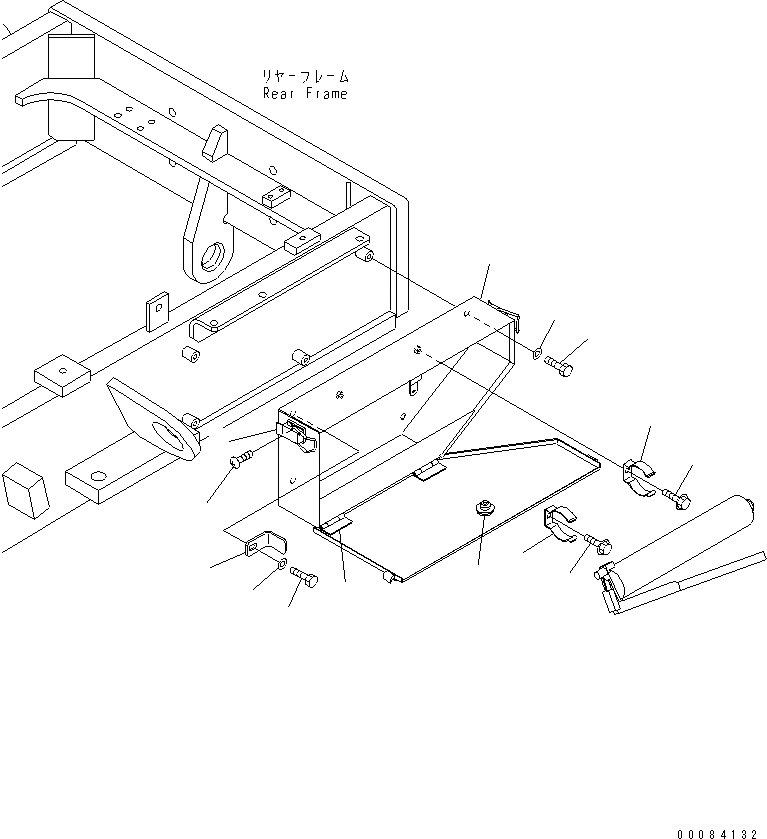 リヤーフレーム
Rear Frame

00084132