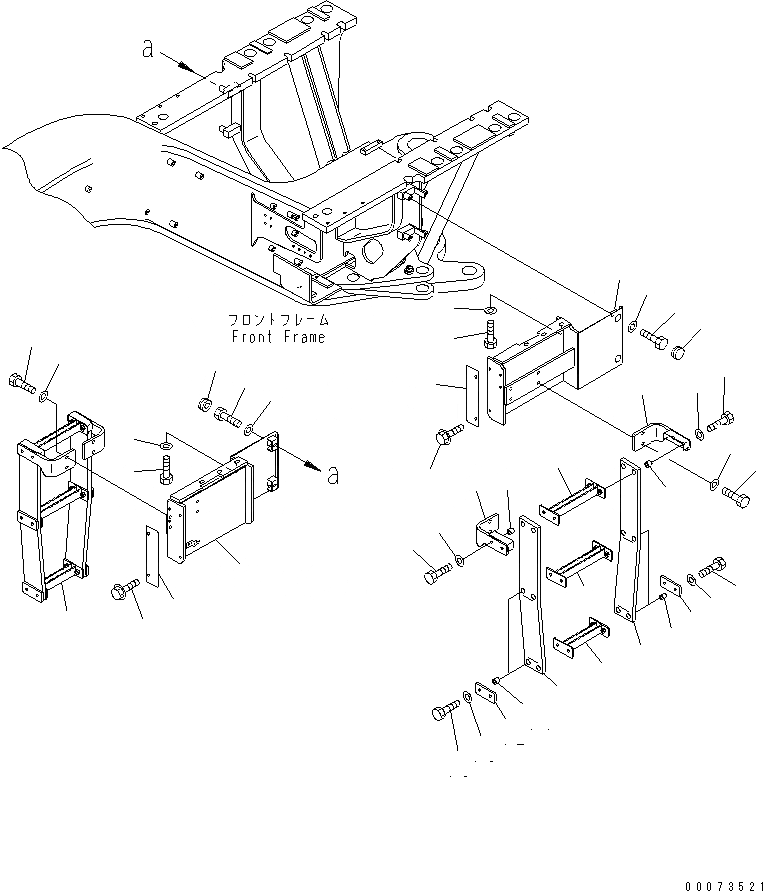 a

フロントフレーム
Front Frame

a

00073521