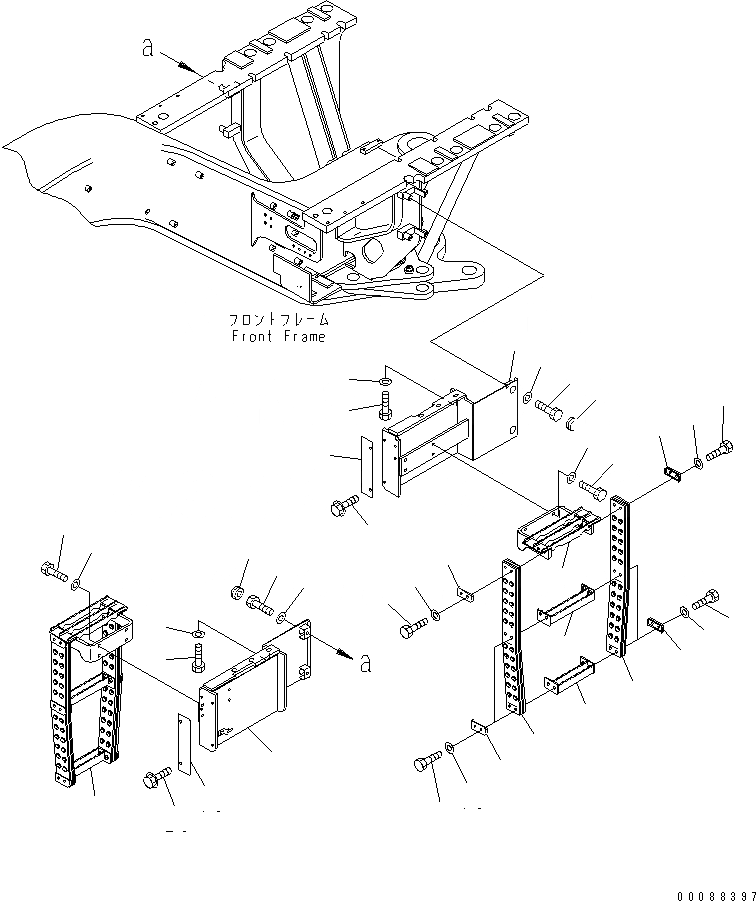 a

フロントフレーム
Front Frame

a

00088397