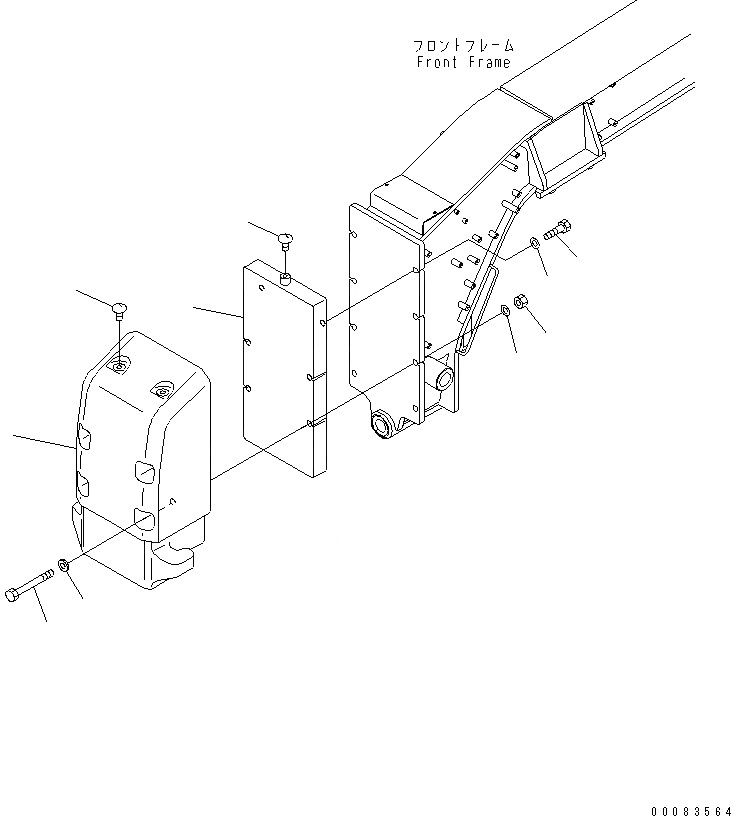 フロントフレーム
Front Frame

00083564