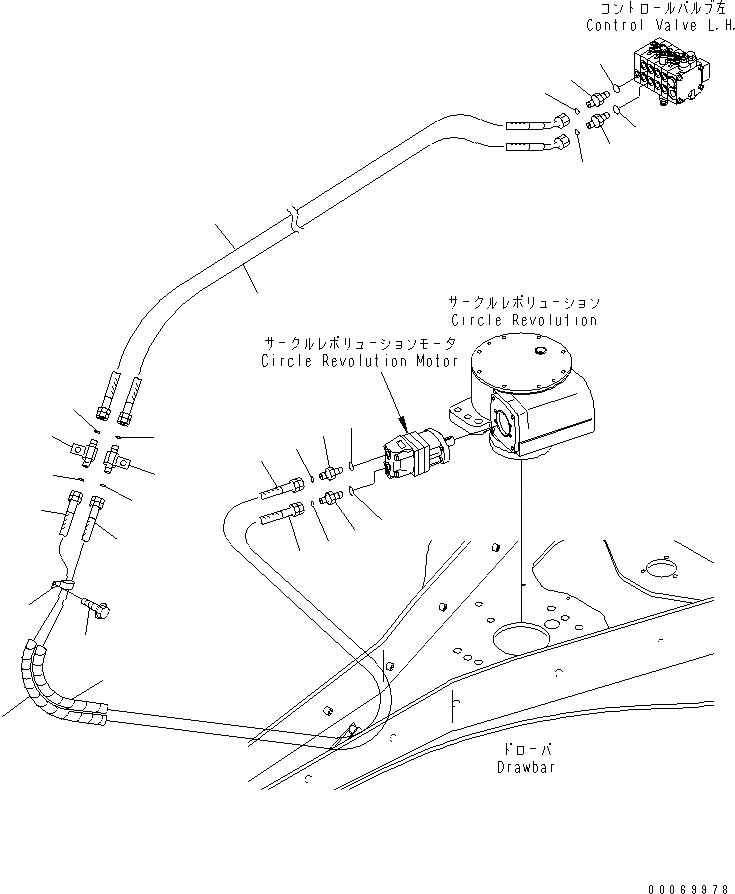 コントロールバルブ左
Control Valve L.H.

サークルレボリューション
Circle Revolution

サークルレボリューションモータ
Circle Revolution Motor

ドローバ
Drawbar

00069978