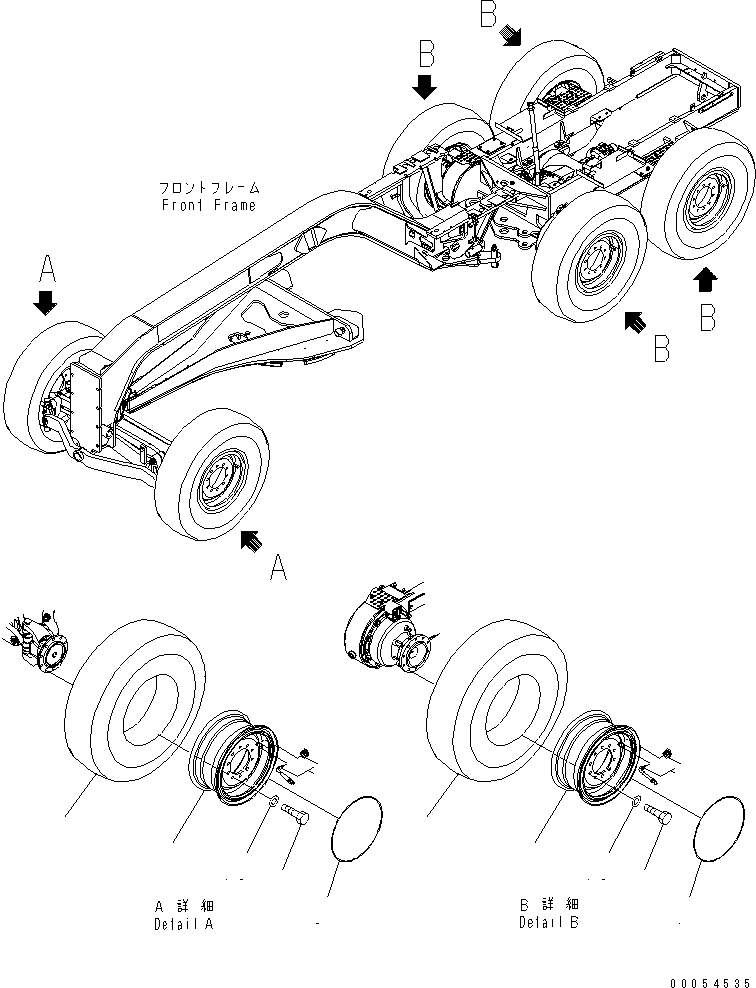 B
B
フロントフレーム
Front Frame
A
B
B
A
A 詳 細
Detail A
B 詳 細
Detail B
00054535