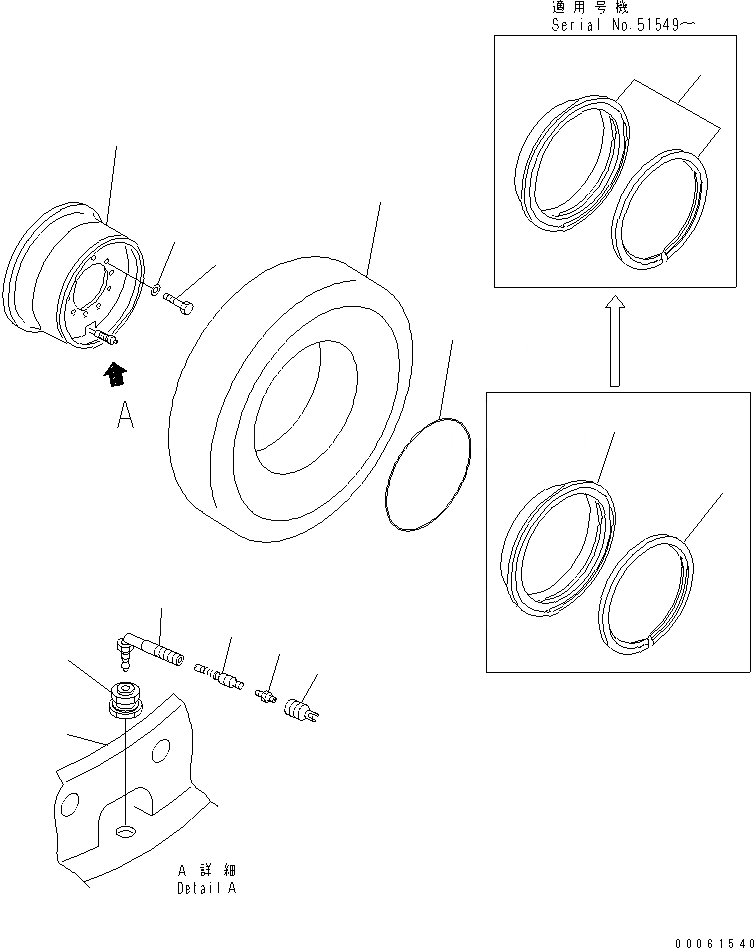 適用号機
Serial No.51549～

A

A 詳細
Detail A

00061540