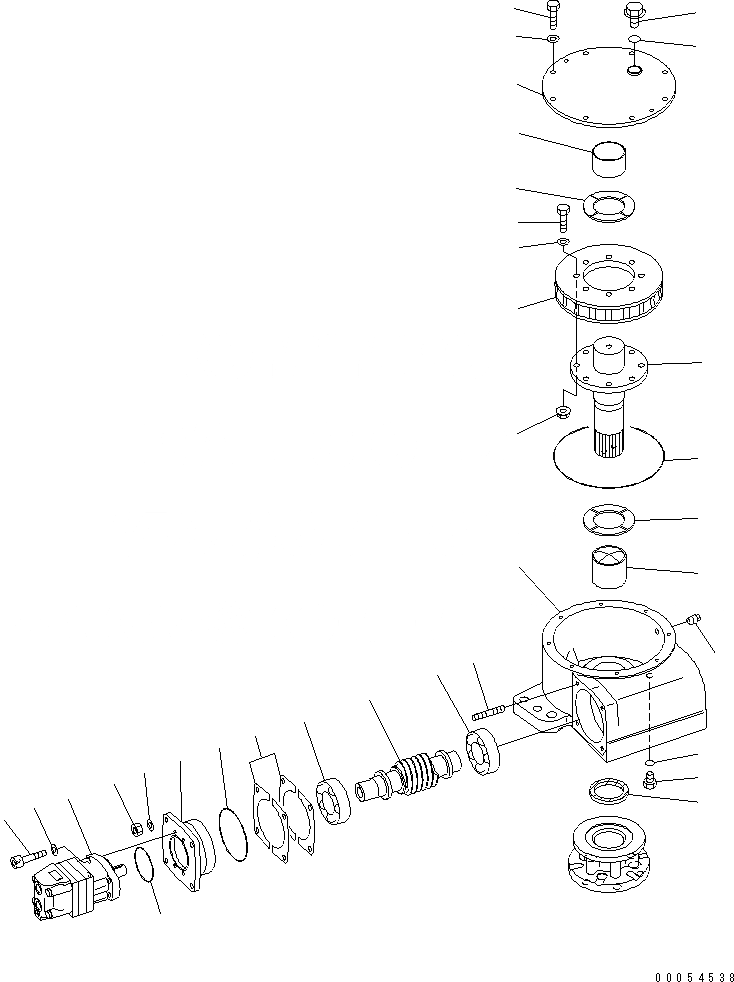 00054538