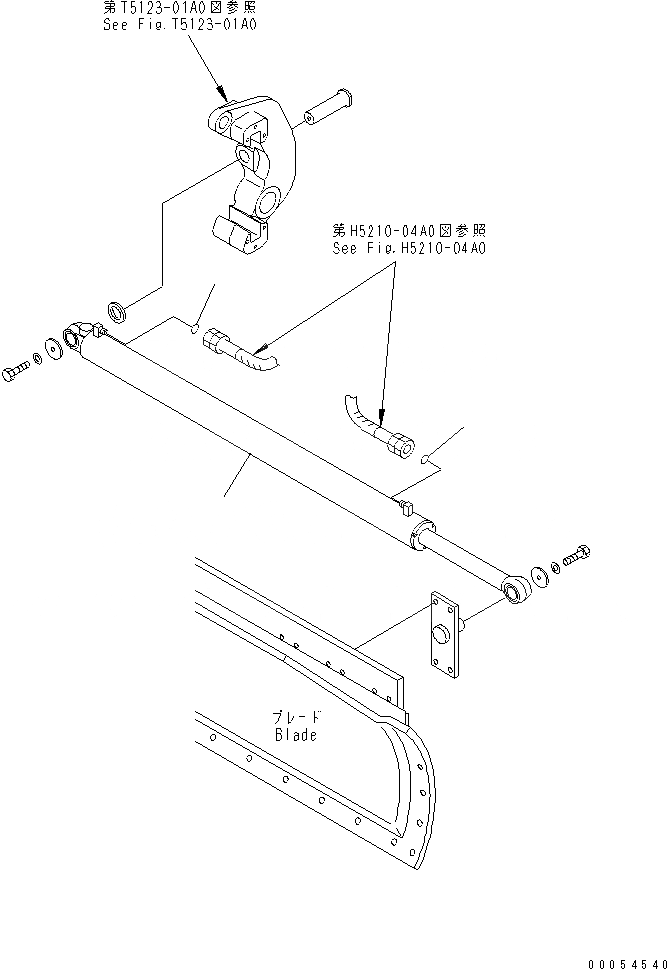 第T5123-01A0図参照
See Fig.T5123-01A0

第H5210-04A0図参照
See Fig.H5210-04A0

ブレード
Blade

00054540