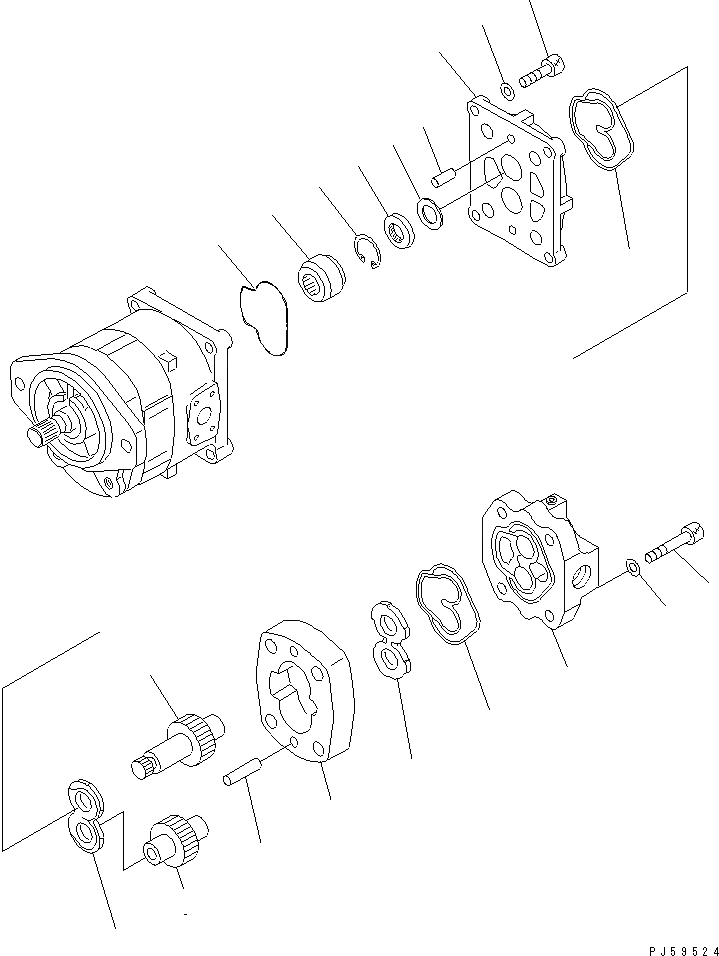 PJ59524