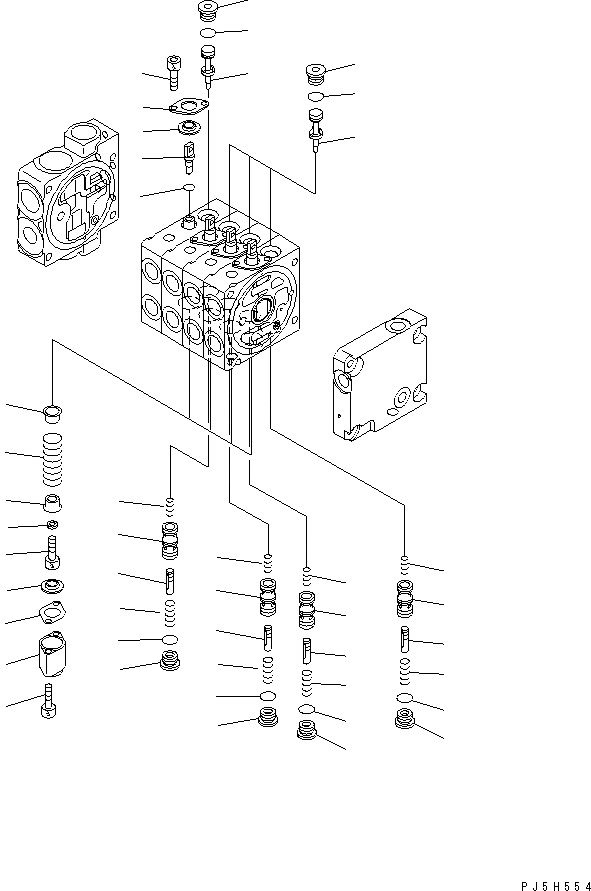 PJ5H554