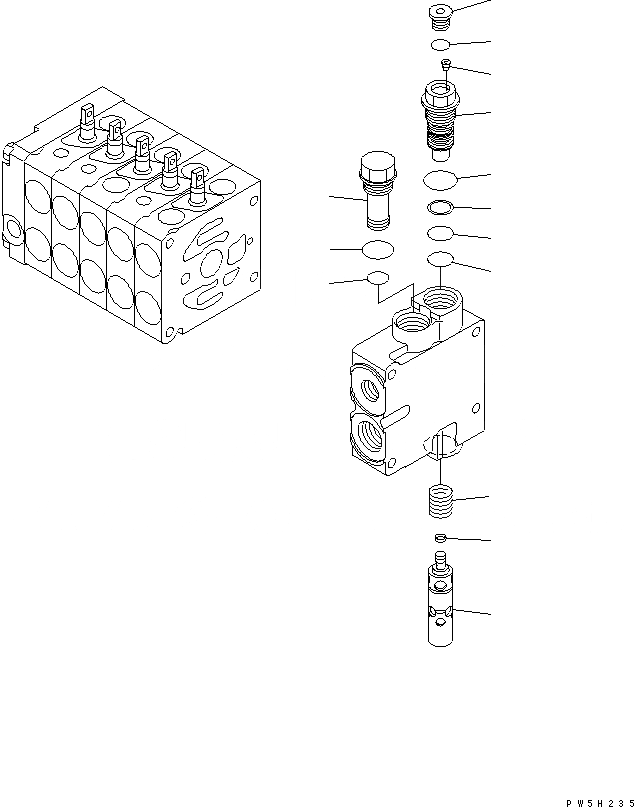 PW5H235