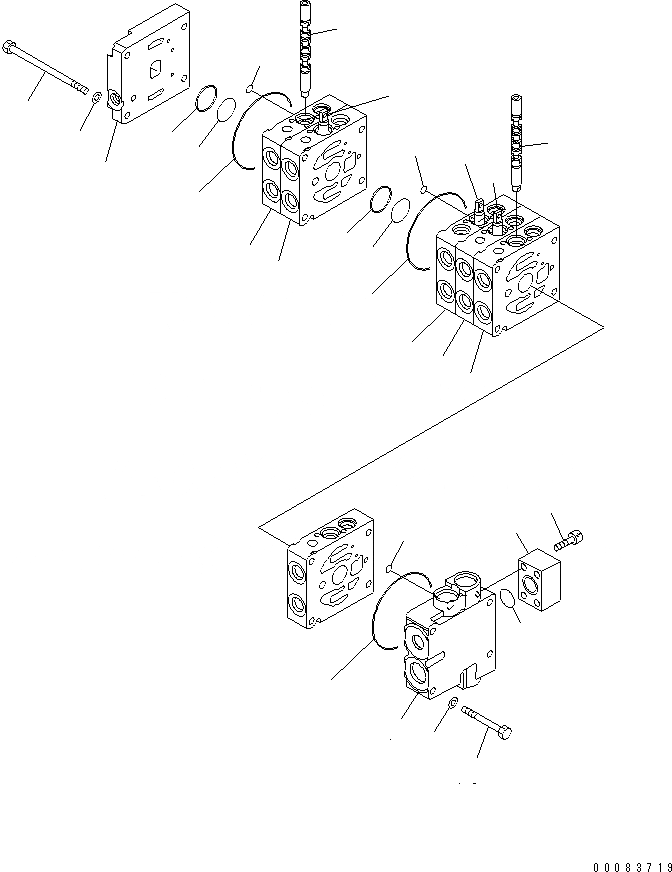 00083719