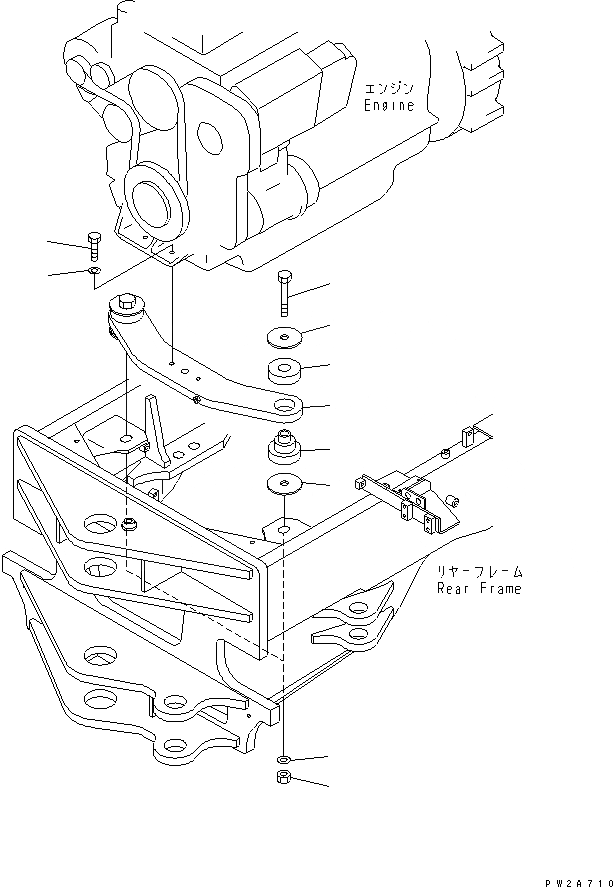 エンジン
Engine

リヤーフレーム
Rear Frame

PW2A710