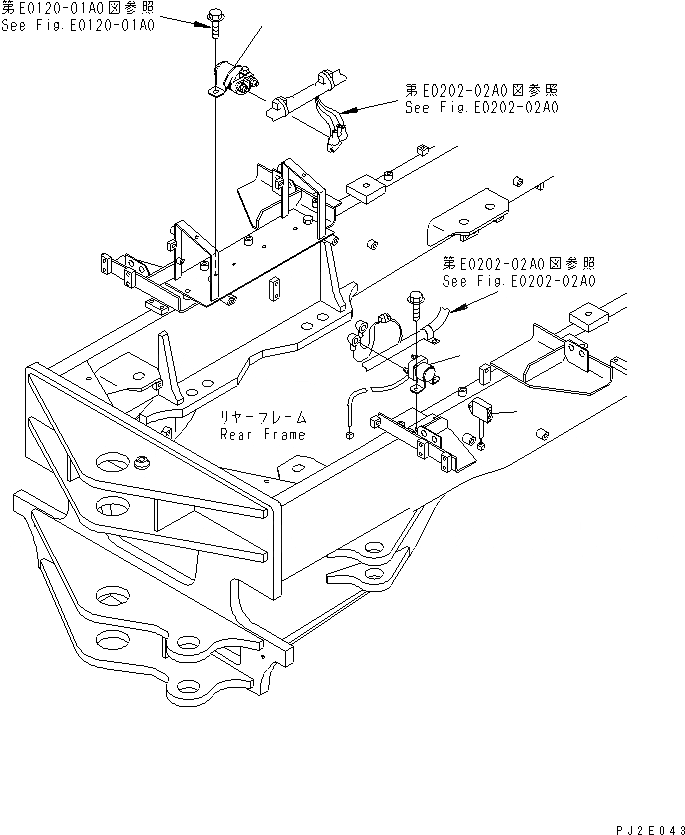 第E0120-01A0図参照
See Fig.E0120-01A0

第E0202-02A0図参照
See Fig.E0202-02A0

第E0202-02A0図参照
See Fig.E0202-02A0

リヤーフレーム
Rear Frame

PJ2E043