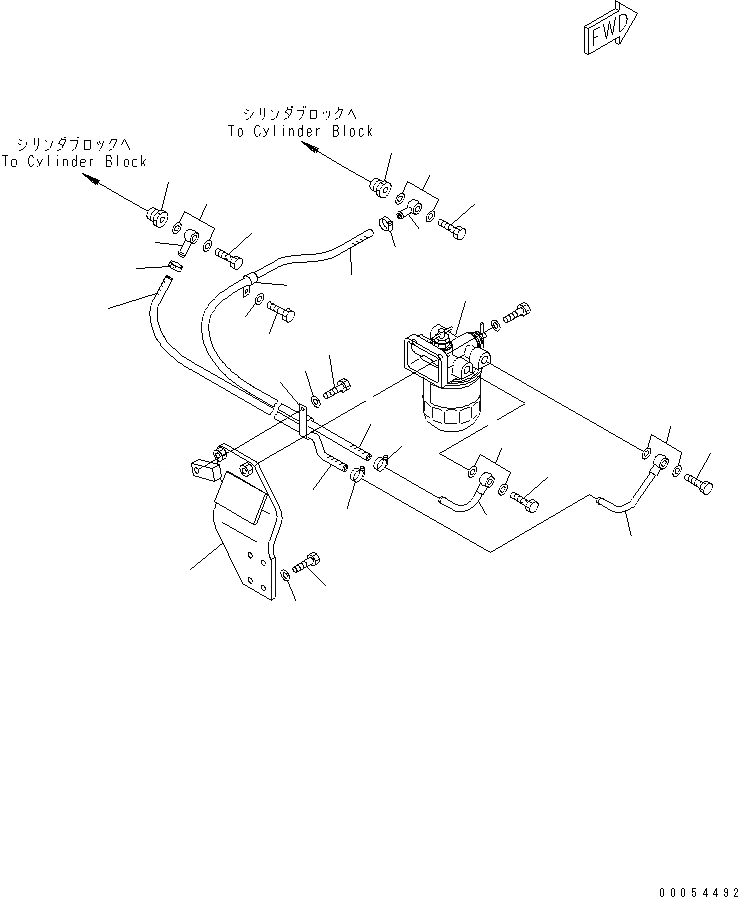 FWD

シリンダブロックへ
To Cylinder Block

シリンダブロックへ
To Cylinder Block

00054492