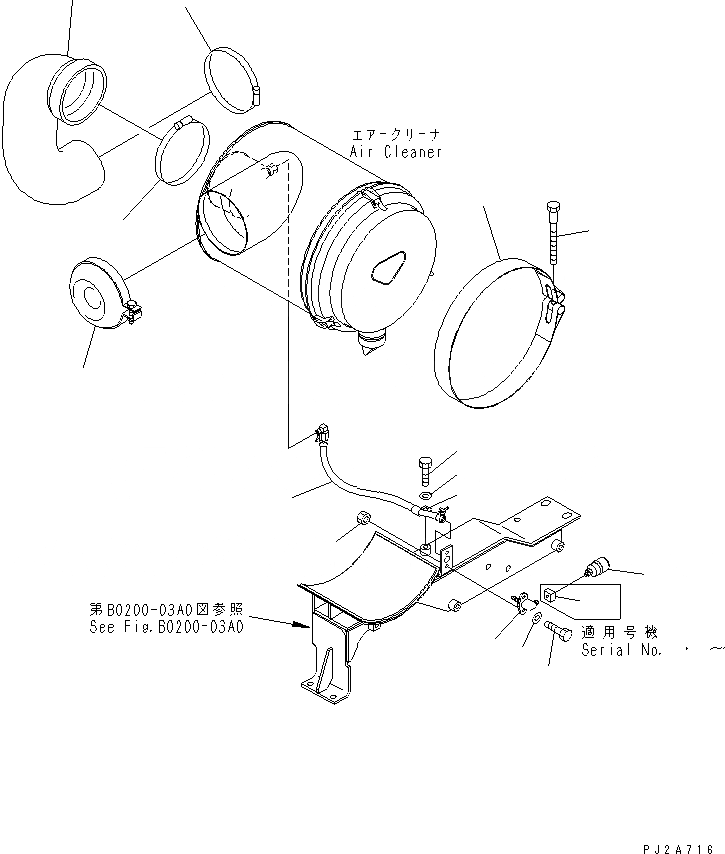 エアークリーナ
Air Cleaner

第B0200-03A0図参照
See Fig.B0200-03A0

適用号機
Serial No. ・ ~

PJ2A716