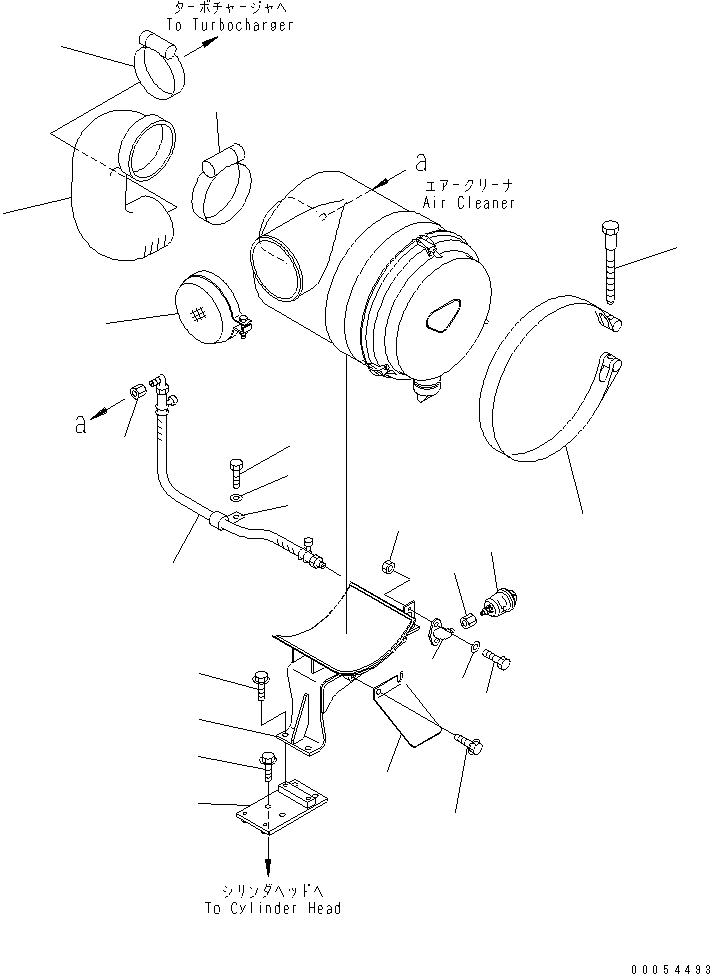 ターボチャージャへ
To Turbocharger

a
エアークリーナ
Air Cleaner

a

シリンダヘッドへ
To Cylinder Head

00054493