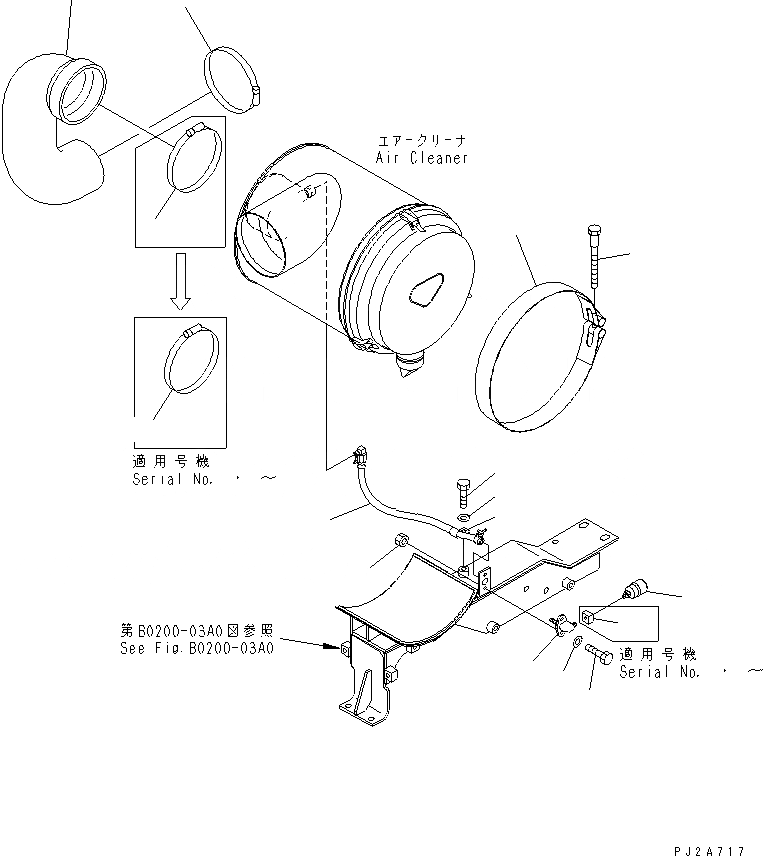 エアークリーナ
Air Cleaner

適用号機
Serial No. ・ ~

第B0200-03A0図参照
See Fig.B0200-03A0

適用号機
Serial No. ・ ~

PJ2A717