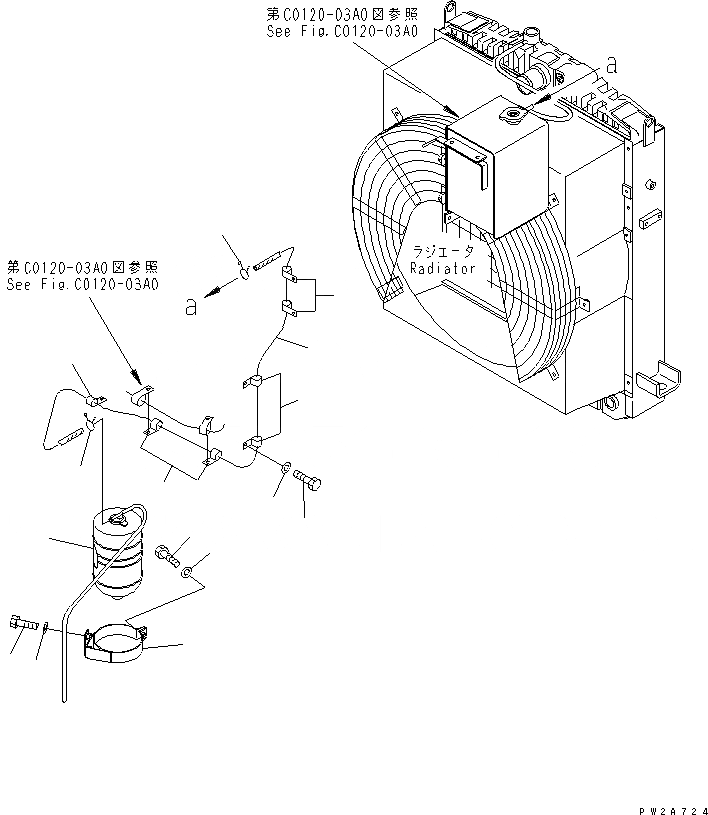 第C0120-03A0図参照
See Fig.C0120-03A0

a

ラジエータ
Radiator

第C0120-03A0図参照
See Fig.C0120-03A0

a

PW2A724