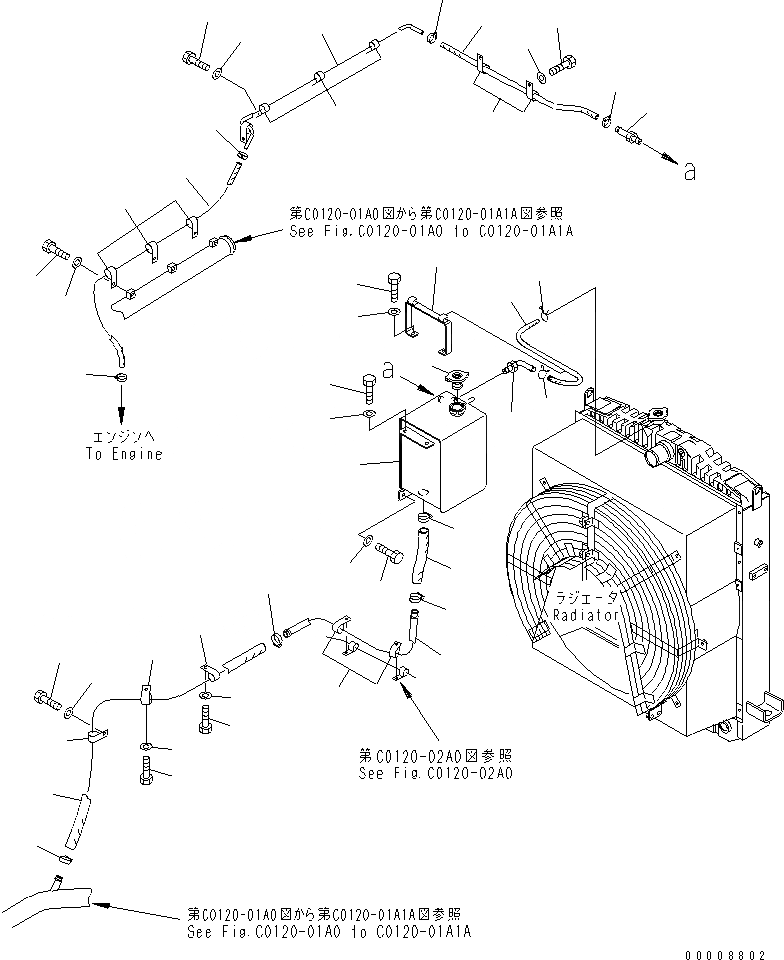 a

第C0120-01A0図から第C0120-01A1A図参照
See Fig.C0120-01A0 to C0120-01A1A

a

エンジンへ
To Engine

ラジエータ
Radiator

第C0120-02A0図参照
See Fig.C0120-02A0

第C0120-01A0図から第C0120-01A1A図参照
See Fig.C0120-01A0 to C0120-01A1A

00008802